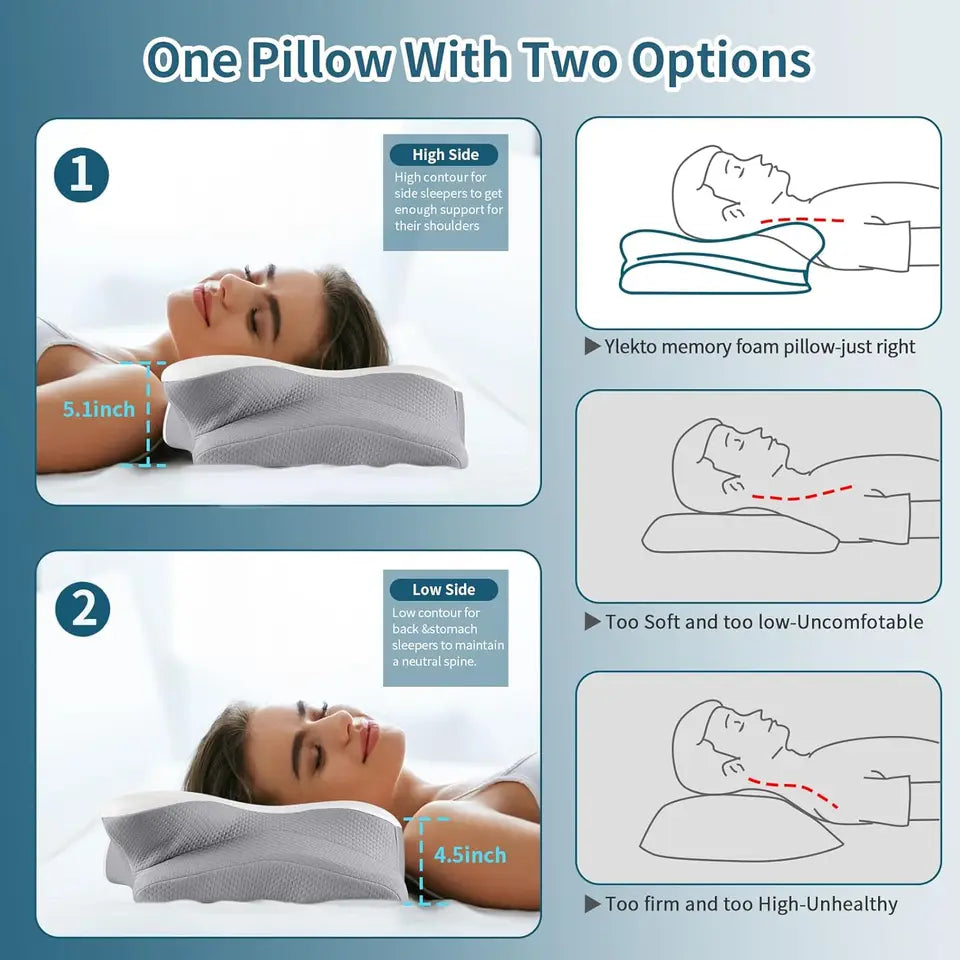 One Pillow With Two Options

1

High Side

High contour for side sleepers to get enough support for their shoulders

5.1inch

2

Low Side

Low contour for back &stomach sleepers to maintain a neutral spine.

4.5inch

▶ Ylekto memory foam pillow-just right

▶ Too Soft and too low-Uncomfotable

▶ Too firm and too High-Unhealthy